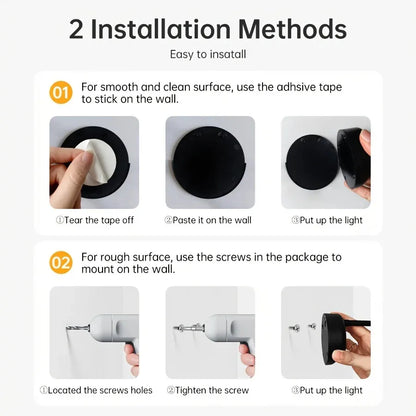 2 Installation Methods

Easy to insatall

01 For smooth and clean surface, use the adhsive tape to stick on the wall.

①Tear the tape off

②Paste it on the wall

③Put up the light

02 For rough surface, use the screws in the package to mount on the wall.

①Located the screws holes

②Tighten the screw

③Put up the light