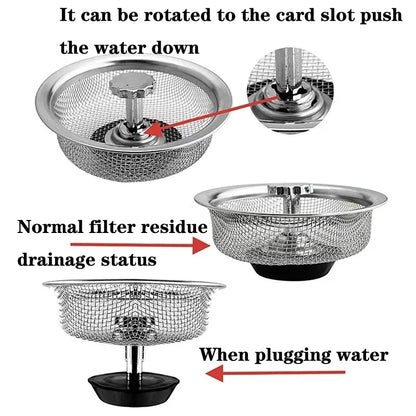 It can be rotated to the card slot push the water down

Normal filter residue drainage status

When plugging water