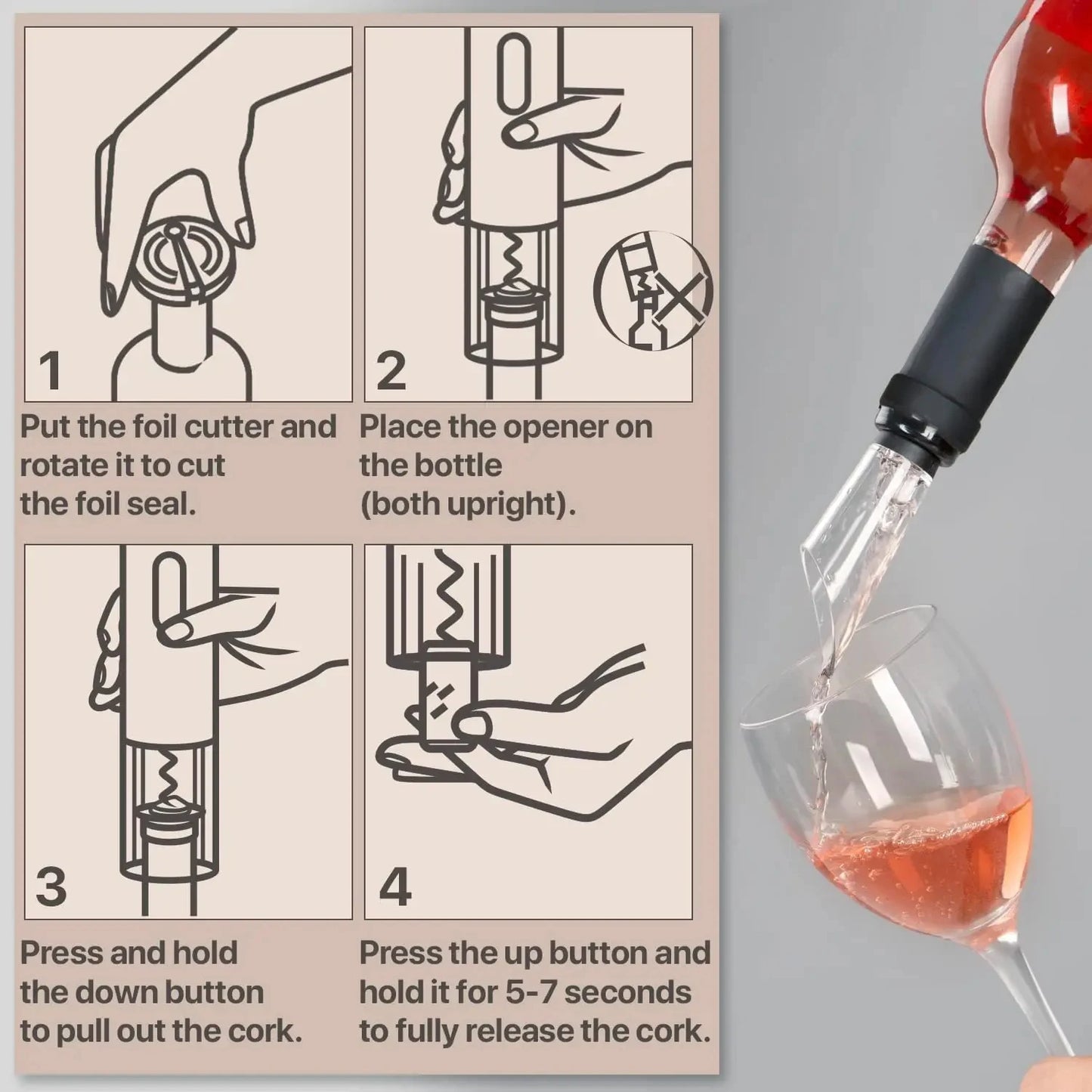 1

Put the foil cutter and rotate it to cut the foil seal.

2

Place the opener on the bottle (both upright).

3

Press and hold the down button to pull out the cork.

4

Press the up button and hold it for 5-7 seconds to fully release the cork.